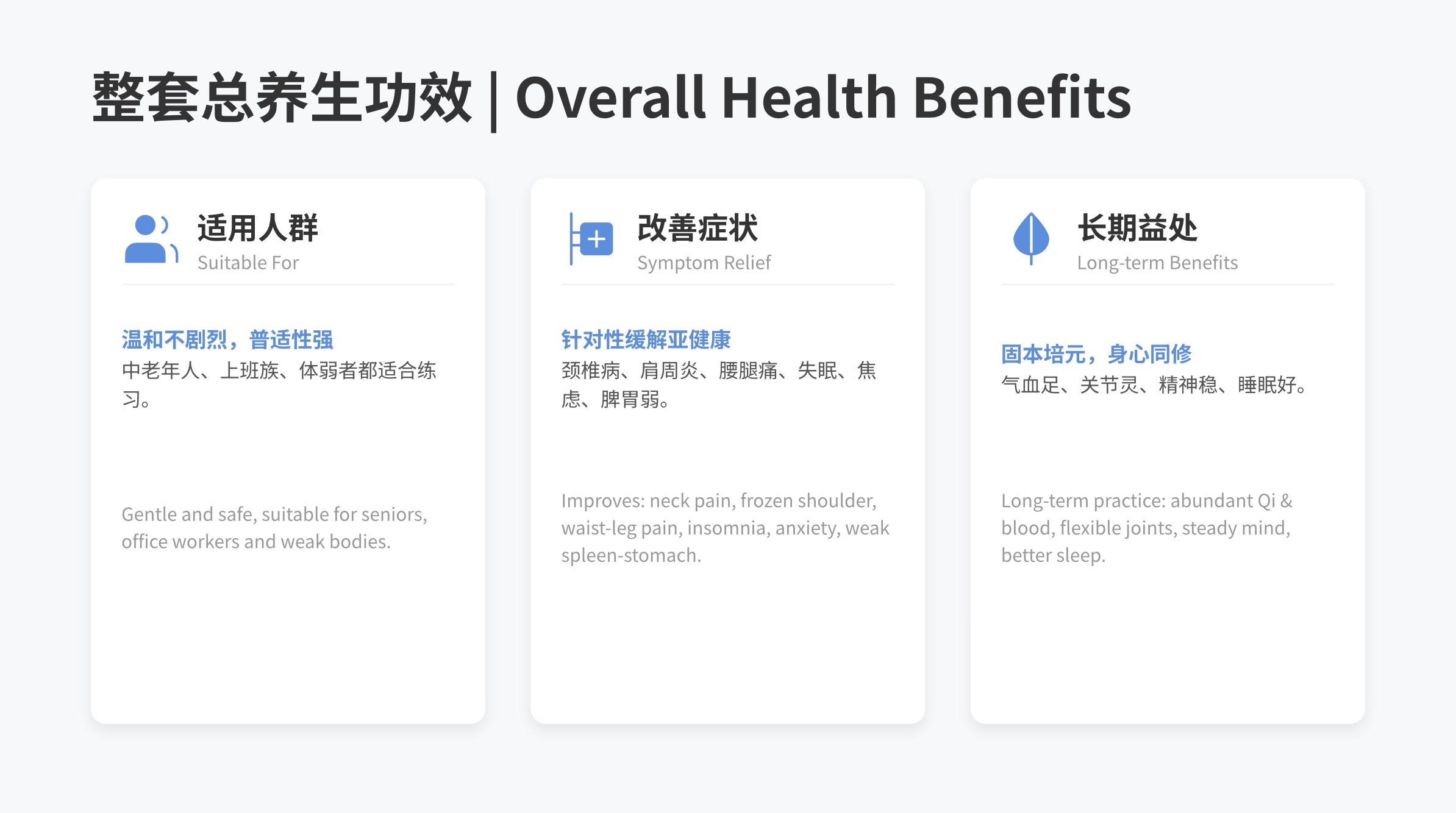 整套总养生功效 | Overall Health Benefits

适用人群
Suitable For

温和不剧烈，普适性强
中老年人、上班族、体弱者都适合练习。

Gentle and safe, suitable for seniors, office workers and weak bodies.

改善症状
Symptom Relief

针对性缓解亚健康
颈椎病、肩周炎、腰腿痛、失眠、焦虑、脾胃弱。

Improves: neck pain, frozen shoulder, waist-leg pain, insomnia, anxiety, weak spleen-stomach.

长期益处
Long-term Benefits

固本培元，身心同修
气血足、关节灵、精神稳、睡眠好。

Long-term practice: abundant Qi & blood, flexible joints, steady mind, better sleep.